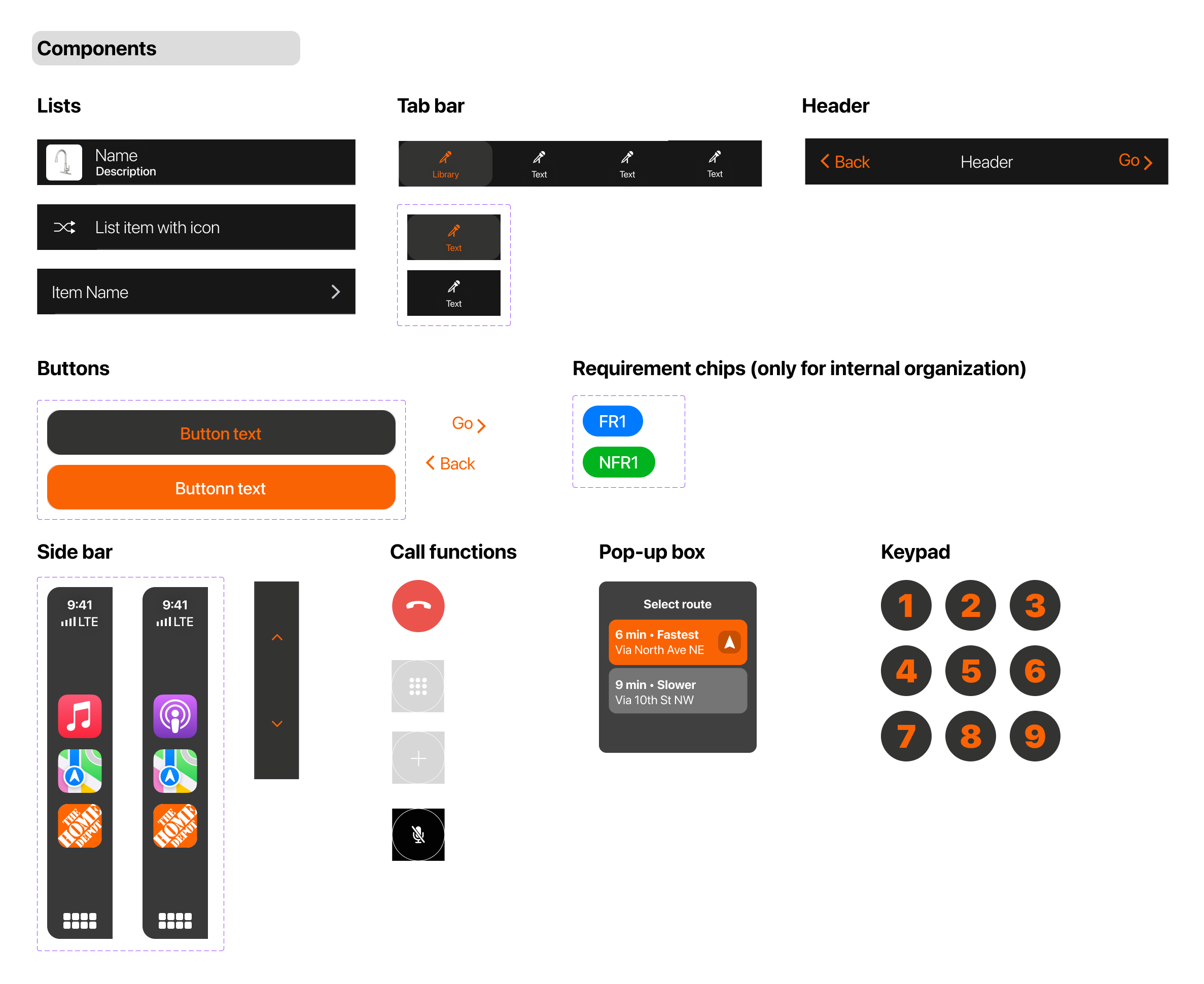 Components

Lists

Name
Description

List item with icon

Item Name

Tab bar

Library Text Text Text

Text

Text

Header

Back Header Go

Buttons

Button text

Buttonn text

Go

Back

Requirement chips (only for internal organization)

FR1

NFR1

Side bar

9:41
LTE

THE HOME DEPOT

9:41
LTE

THE HOME DEPOT

Call functions

Pop-up box

Select route

6 min • Fastest
Via North Ave NE

9 min • Slower
Via 10th St NW

Keypad

1 2 3
4 5 6
7 8 9